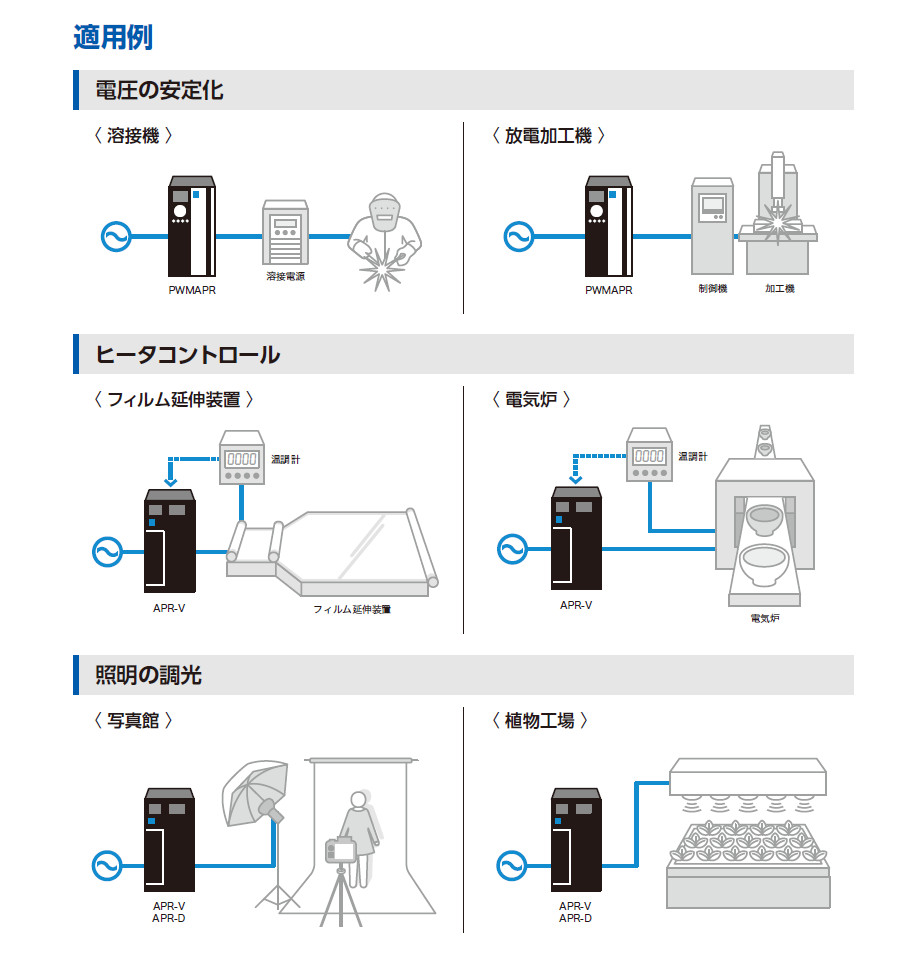 適用例

電圧の安定化

〈 溶接機 〉

PWMAPR

溶接電源

〈 放電加工機 〉

PWMAPR

制御機

加工機

ヒータコントロール

〈 フィルム延伸装置 〉

0000

温調計

APR-V

フィルム延伸装置

〈 電気炉 〉

0000

温調計

APR-V

電気炉

照明の調光

〈 写真館 〉

APR-V
APR-D

〈 植物工場 〉

APR-V
APR-D